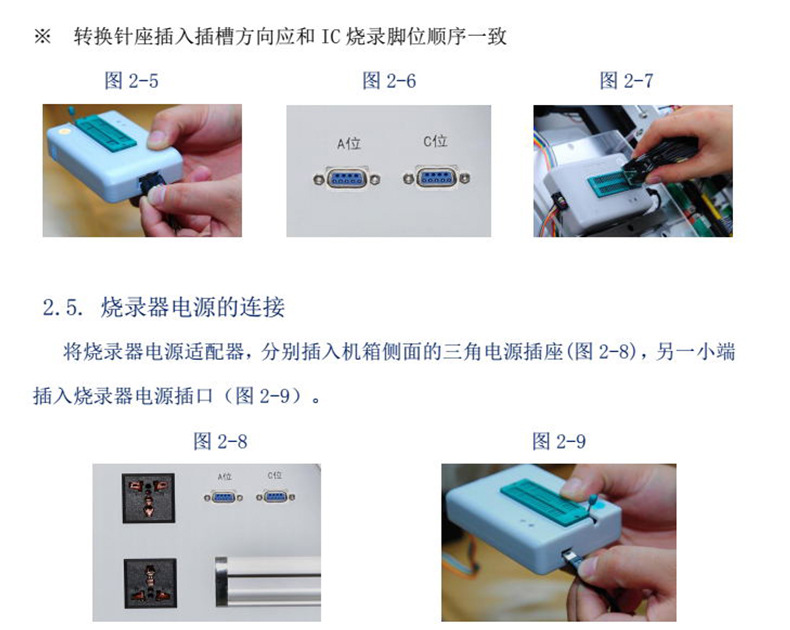 ※ 转换针座插入插槽方向应和 IC 烧录脚位顺序一致

图 2-5

图 2-6

A位 C位

图 2-7

2.5. 烧录器电源的连接

将烧录器电源适配器，分别插入机箱侧面的三角电源插座(图 2-8)，另一小端插入烧录器电源插口（图 2-9）。

图 2-8

A位 C位

图 2-9